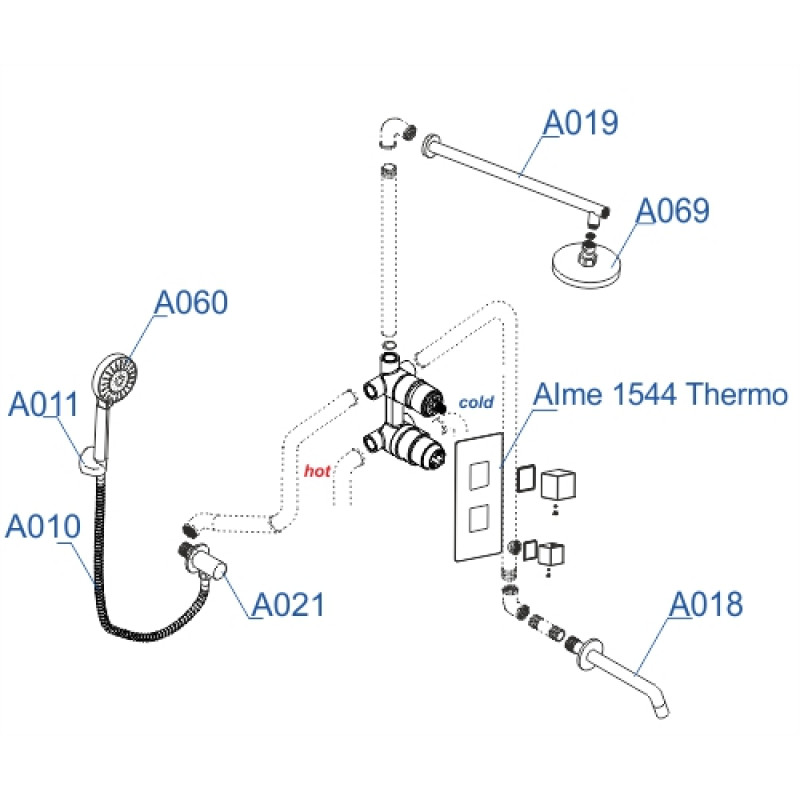 A019

A069

A060

A011

cold

Alme 1544 Thermo

hot

A010

A021

A018