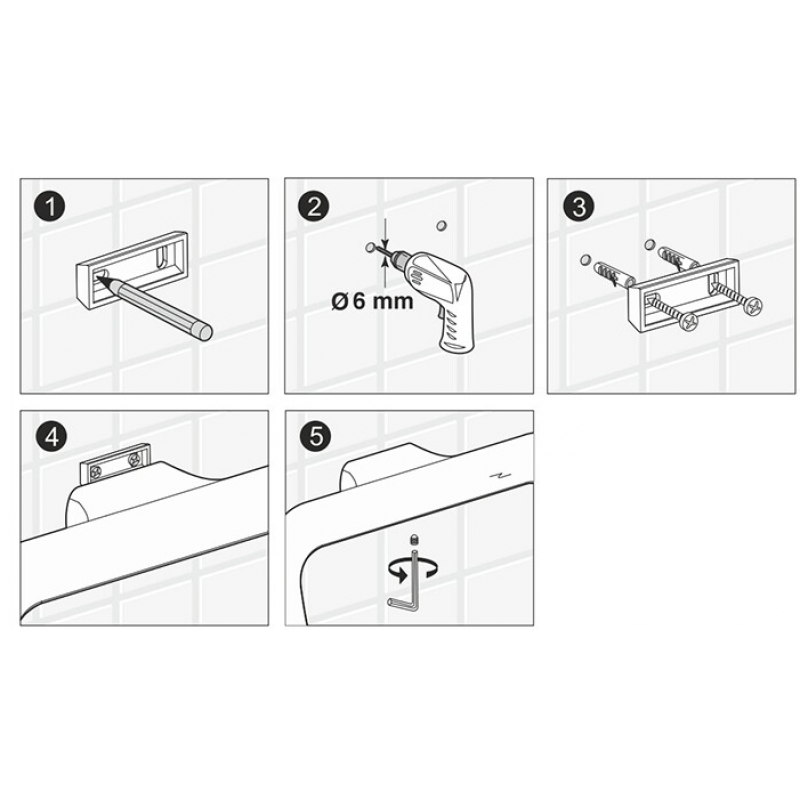 1

2

Ø 6 mm

3

4

5