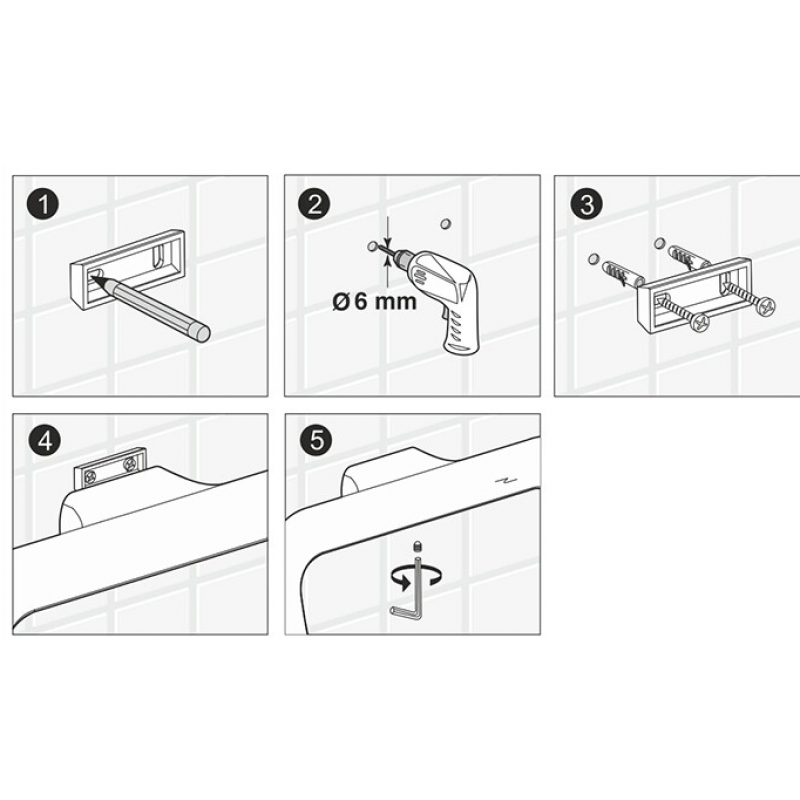 1

2

Ø 6 mm

3

4

5