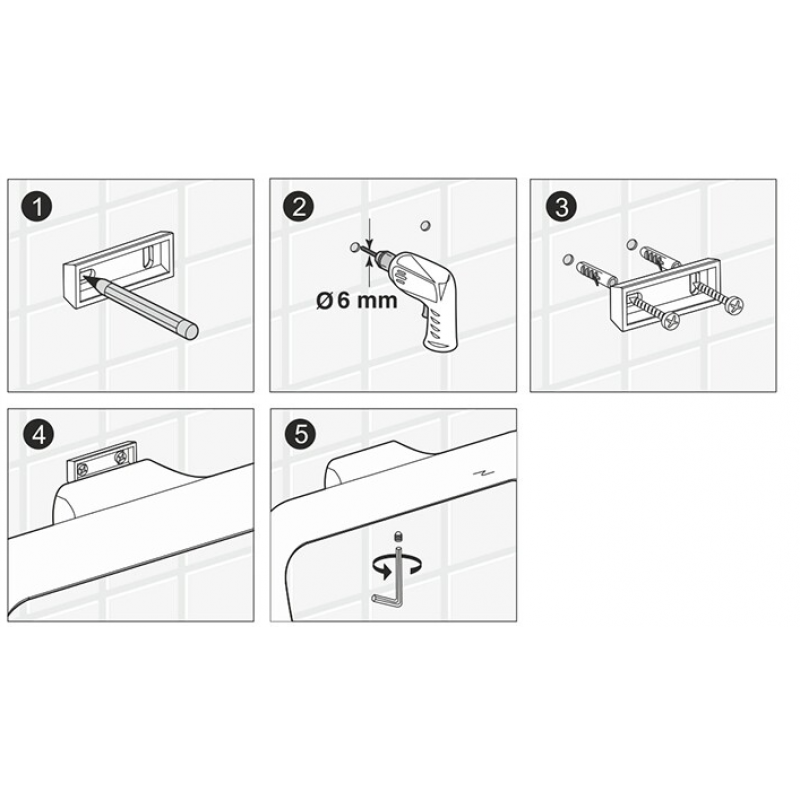 1

2

Ø 6 mm

3

4

5