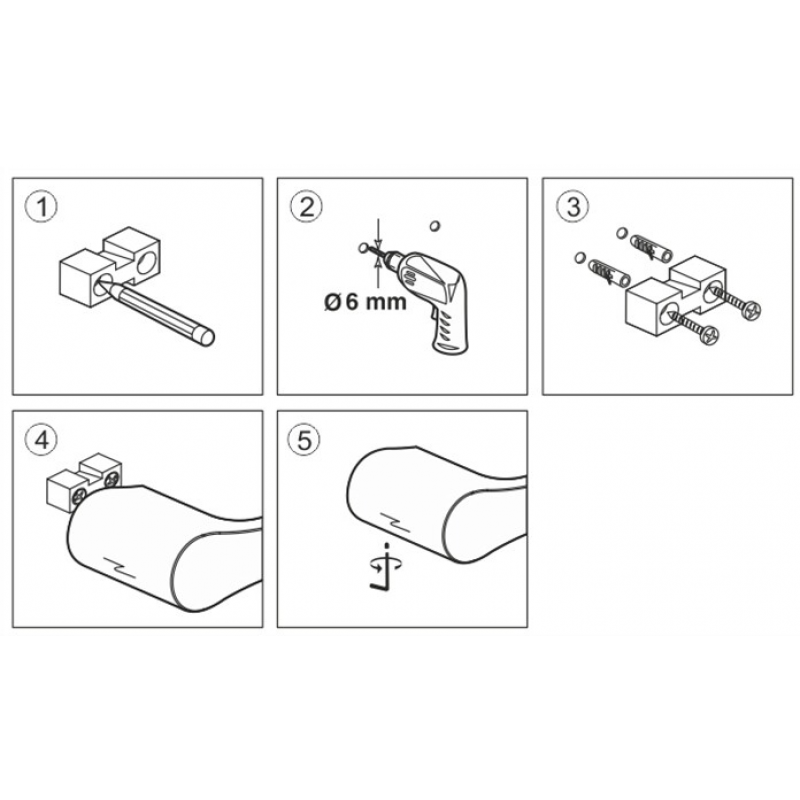 1

2

Ø 6 mm

3

4

5