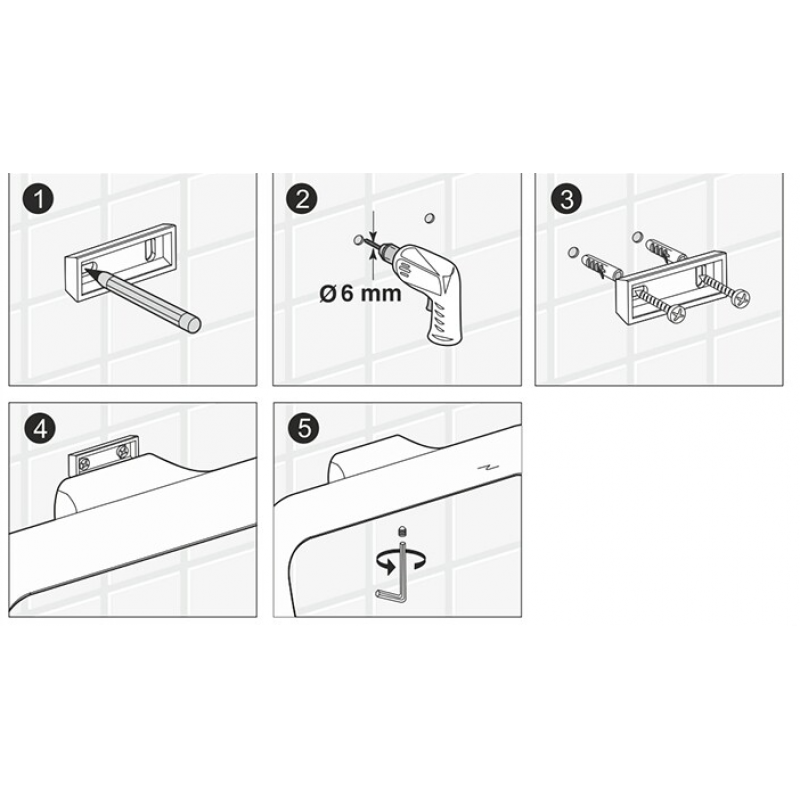 1

2

Ø 6 mm

3

4

5