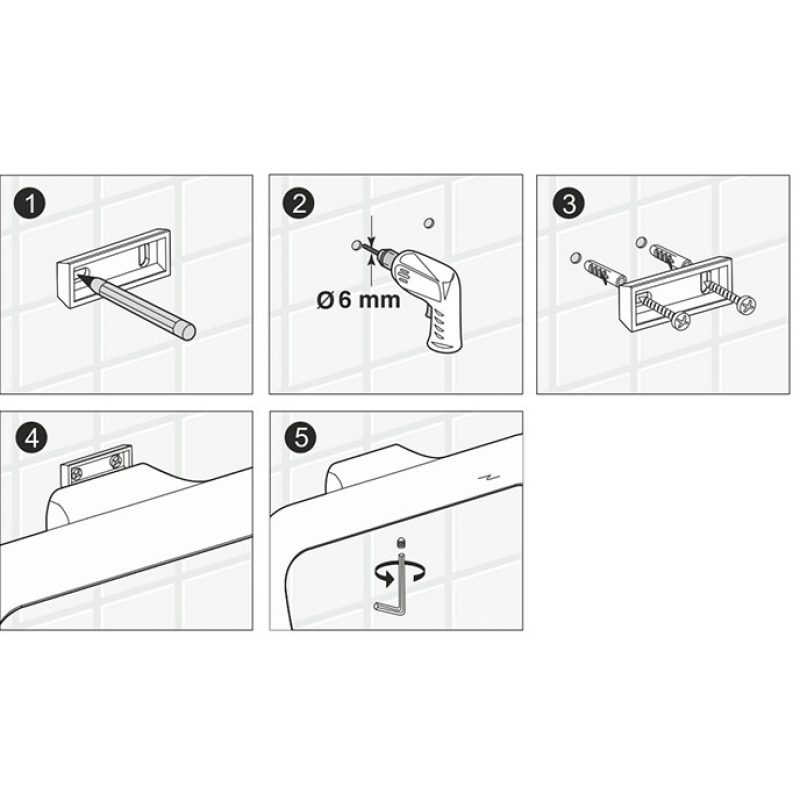 1

2

Ø 6 mm

3

4

5