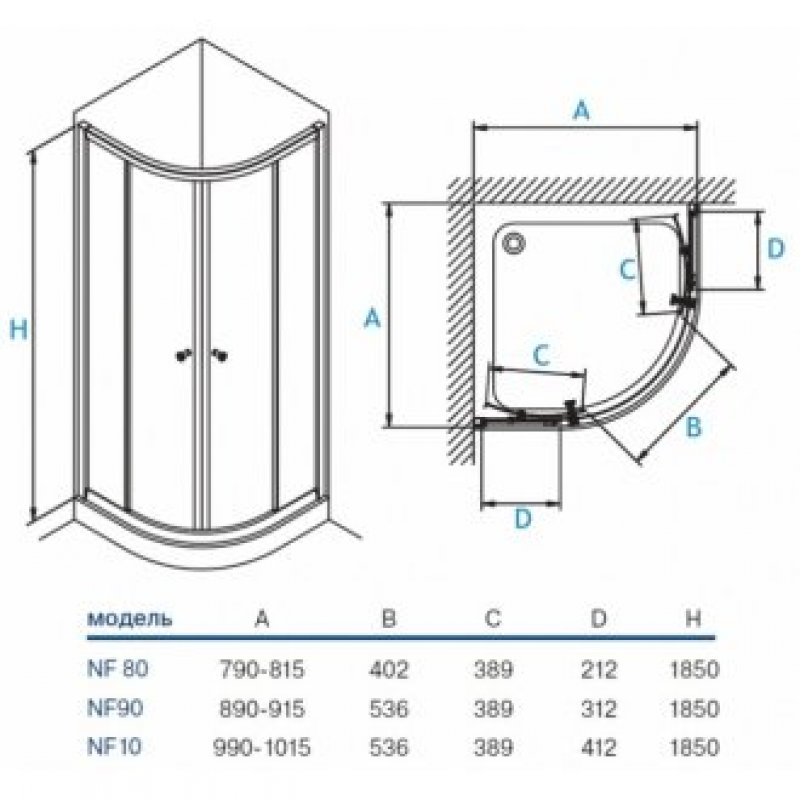 H

A

A

C

D

C

B

D

| модель | A | B | C | D | H |
|---|---|---|---|---|---|
| NF 80 | 790-815 | 402 | 389 | 212 | 1850 |
| NF90 | 890-915 | 536 | 389 | 312 | 1850 |
| NF10 | 990-1015 | 536 | 389 | 412 | 1850 |