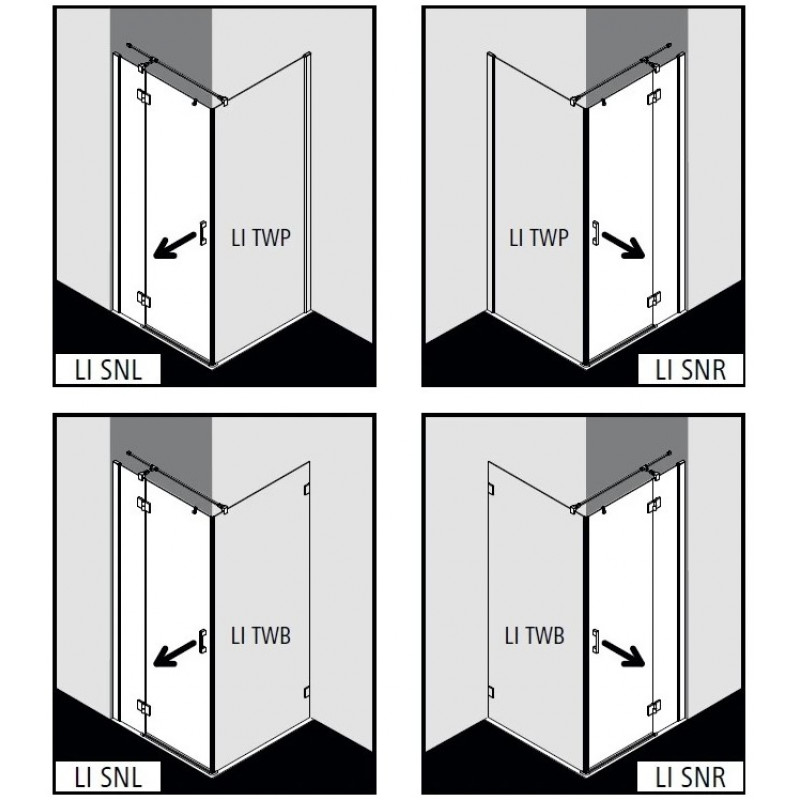 LI TWP

LI SNL

LI TWP

LI SNR

LI TWB

LI SNL

LI TWB

LI SNR