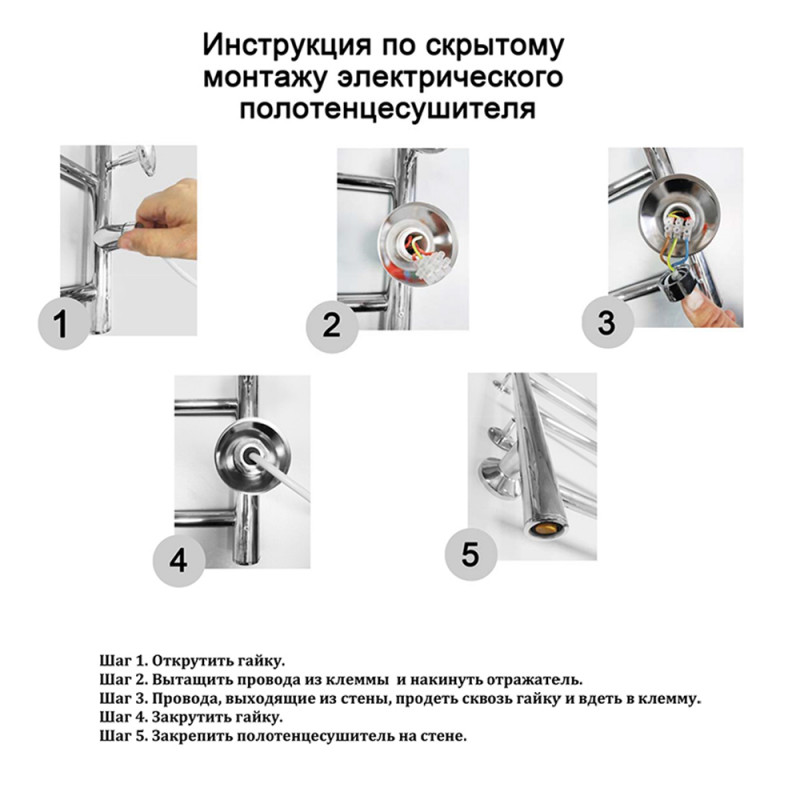 Инструкция по скрытому монтажу электрического полотенцесушителя

1

2

3

4

5

Шаг 1. Открутить гайку.
Шаг 2. Вытащить провода из клеммы и накинуть отражатель.
Шаг 3. Провода, выходящие из стены, продеть сквозь гайку и вдеть в клемму.
Шаг 4. Закрутить гайку.
Шаг 5. Закрепить полотенцесушитель на стене.