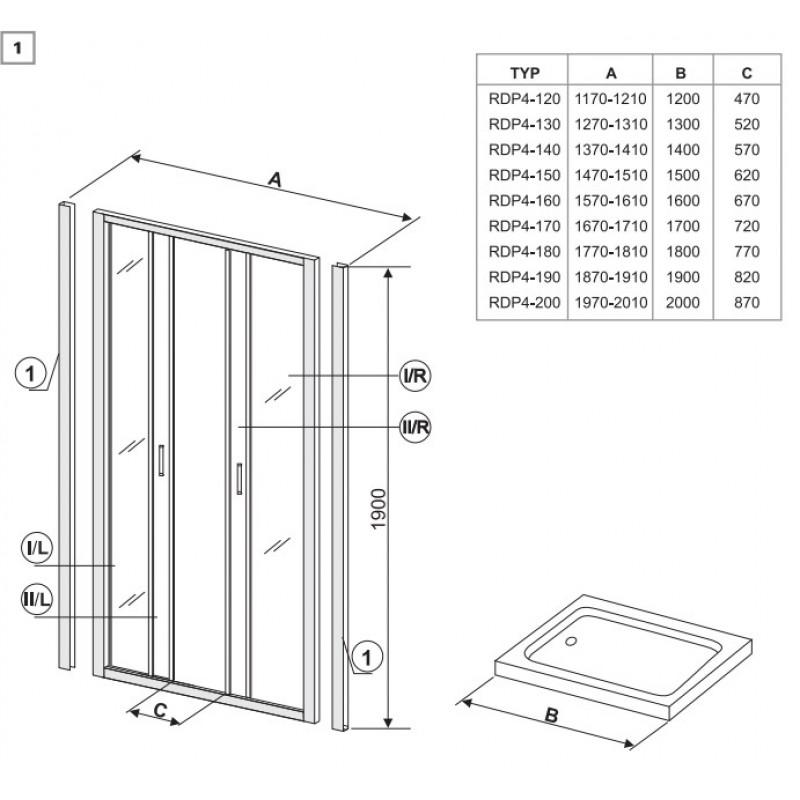 1

| TYP | A | B | C |
|---|---|---|---|
| RDP4-120 | 1170-1210 | 1200 | 470 |
| RDP4-130 | 1270-1310 | 1300 | 520 |
| RDP4-140 | 1370-1410 | 1400 | 570 |
| RDP4-150 | 1470-1510 | 1500 | 620 |
| RDP4-160 | 1570-1610 | 1600 | 670 |
| RDP4-170 | 1670-1710 | 1700 | 720 |
| RDP4-180 | 1770-1810 | 1800 | 770 |
| RDP4-190 | 1870-1910 | 1900 | 820 |
| RDP4-200 | 1970-2010 | 2000 | 870 |

A

1

I/R

II/R

1900

I/L

II/L

1

C

B