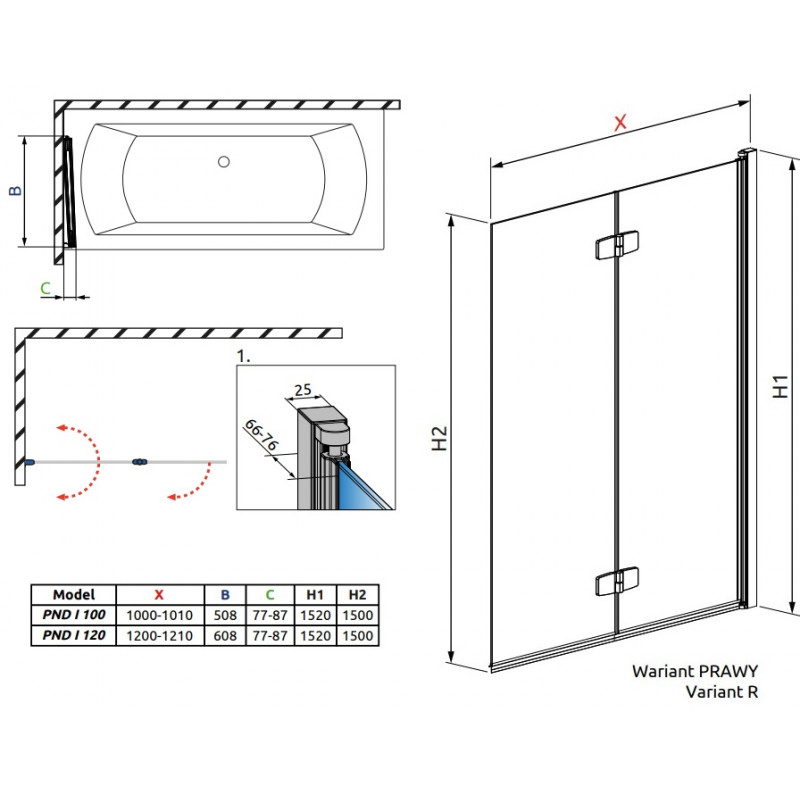 B

C

1.

25

66-76

| Model | X | B | C | H1 | H2 |
|---|---|---|---|---|---|
| PND I 100 | 1000-1010 | 508 | 77-87 | 1520 | 1500 |
| PND I 120 | 1200-1210 | 608 | 77-87 | 1520 | 1500 |

X

H2

H1

Wariant PRAWY
Variant R