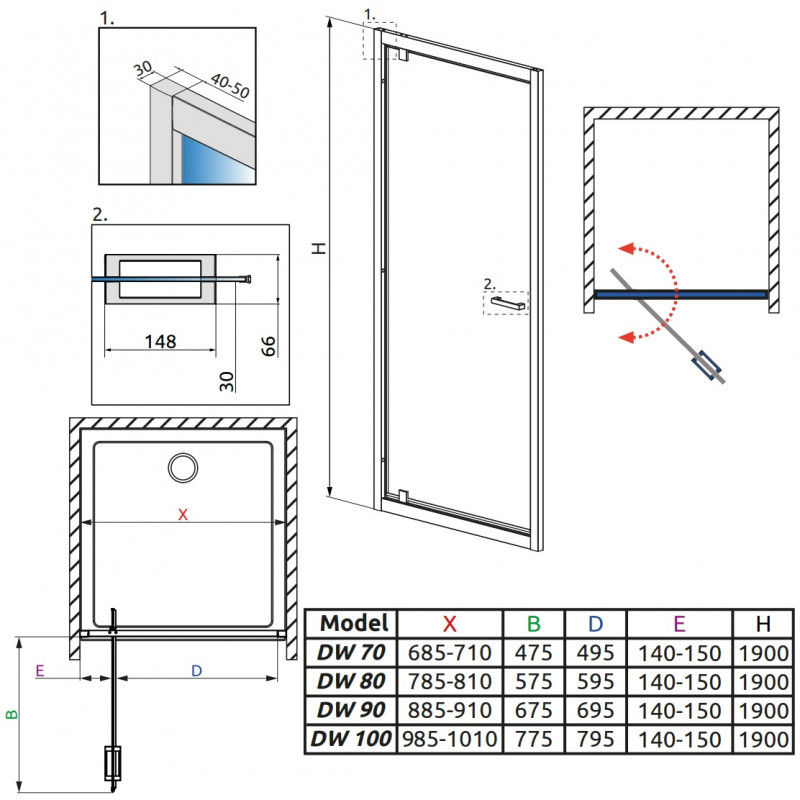 1.

30

40-50

2.

148

66

30

1.

H

2.

X

E

D

B

| Model | X | B | D | E | H |
|---|---|---|---|---|---|
| DW 70 | 685-710 | 475 | 495 | 140-150 | 1900 |
| DW 80 | 785-810 | 575 | 595 | 140-150 | 1900 |
| DW 90 | 885-910 | 675 | 695 | 140-150 | 1900 |
| DW 100 | 985-1010 | 775 | 795 | 140-150 | 1900 |