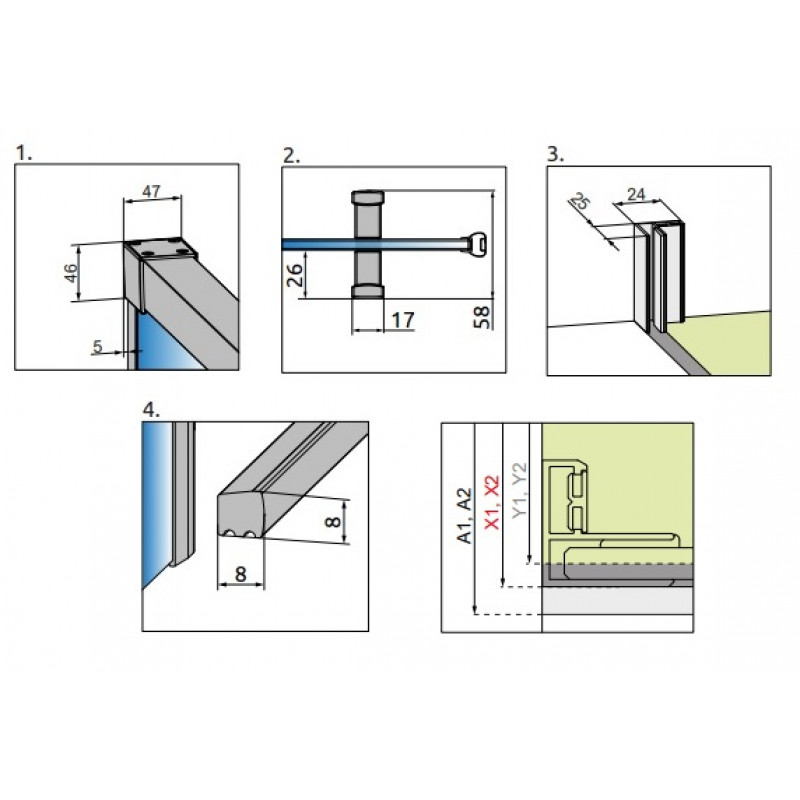 1.

47

46

5

2.

26

17

58

3.

25

24

4.

8

8

A1, A2

X1, X2

Y1, Y2