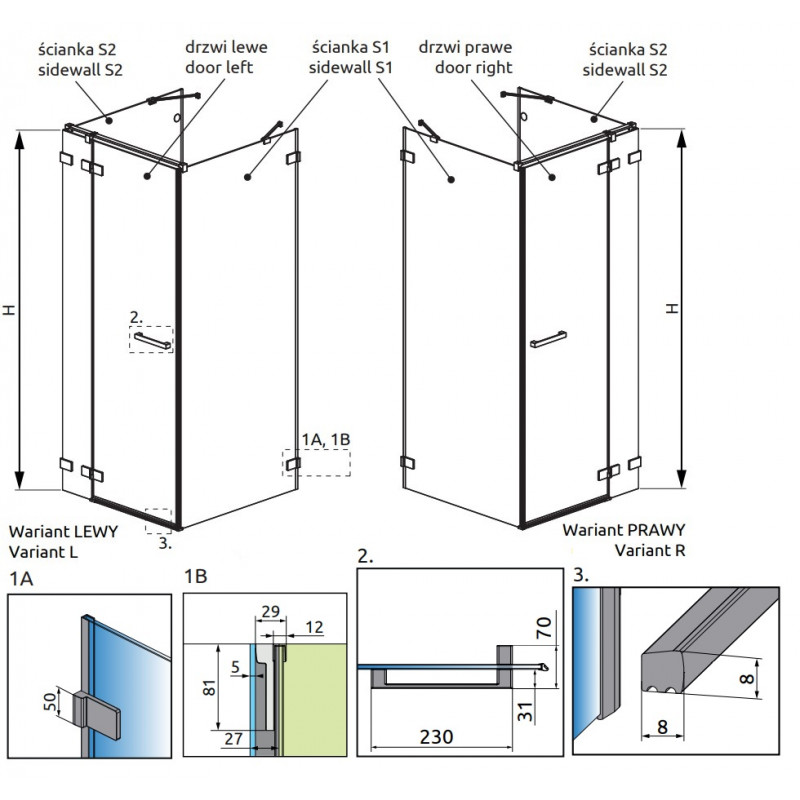 ścianka S2
sidewall S2

drzwi lewe
door left

ścianka S1
sidewall S1

drzwi prawe
door right

ścianka S2
sidewall S2

H

2.

1A, 1B

3.

H

Wariant LEWY
Variant L

Wariant PRAWY
Variant R

1A

50

1B

29

12

5

81

27

2.

70

31

230

3.

8

8