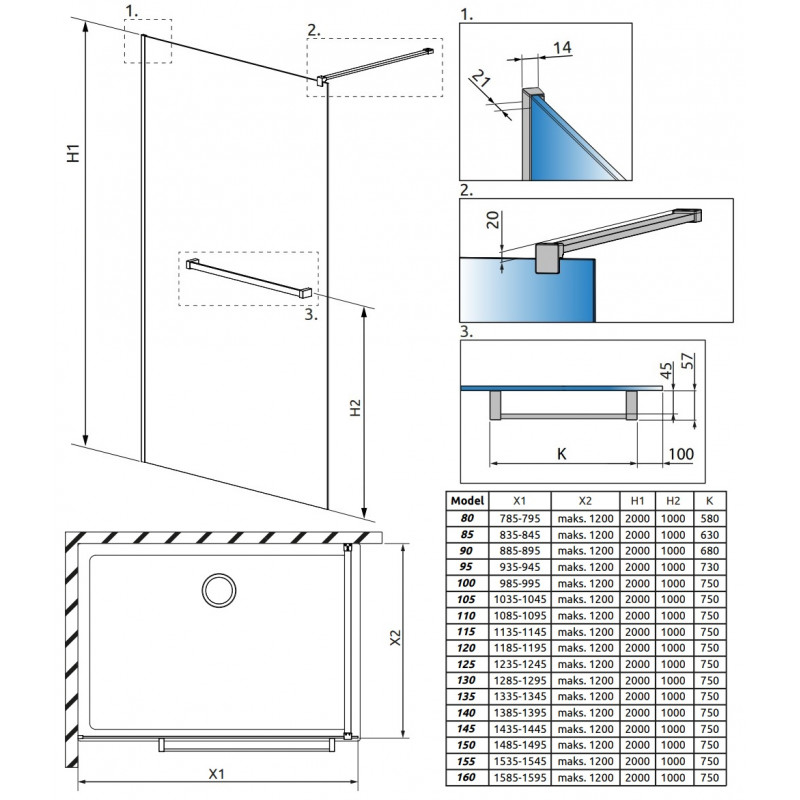 1.
2.
H1
3.
H2
X2
X1

1.
14
21

2.
20

3.
45
57
K
100

| Model | X1 | X2 | H1 | H2 | K |
|---|---|---|---|---|---|
| 80 | 785-795 | maks. 1200 | 2000 | 1000 | 580 |
| 85 | 835-845 | maks. 1200 | 2000 | 1000 | 630 |
| 90 | 885-895 | maks. 1200 | 2000 | 1000 | 680 |
| 95 | 935-945 | maks. 1200 | 2000 | 1000 | 730 |
| 100 | 985-995 | maks. 1200 | 2000 | 1000 | 750 |
| 105 | 1035-1045 | maks. 1200 | 2000 | 1000 | 750 |
| 110 | 1085-1095 | maks. 1200 | 2000 | 1000 | 750 |
| 115 | 1135-1145 | maks. 1200 | 2000 | 1000 | 750 |
| 120 | 1185-1195 | maks. 1200 | 2000 | 1000 | 750 |
| 125 | 1235-1245 | maks. 1200 | 2000 | 1000 | 750 |
| 130 | 1285-1295 | maks. 1200 | 2000 | 1000 | 750 |
| 135 | 1335-1345 | maks. 1200 | 2000 | 1000 | 750 |
| 140 | 1385-1395 | maks. 1200 | 2000 | 1000 | 750 |
| 145 | 1435-1445 | maks. 1200 | 2000 | 1000 | 750 |
| 150 | 1485-1495 | maks. 1200 | 2000 | 1000 | 750 |
| 155 | 1535-1545 | maks. 1200 | 2000 | 1000 | 750 |
| 160 | 1585-1595 | maks. 1200 | 2000 | 1000 | 750 |